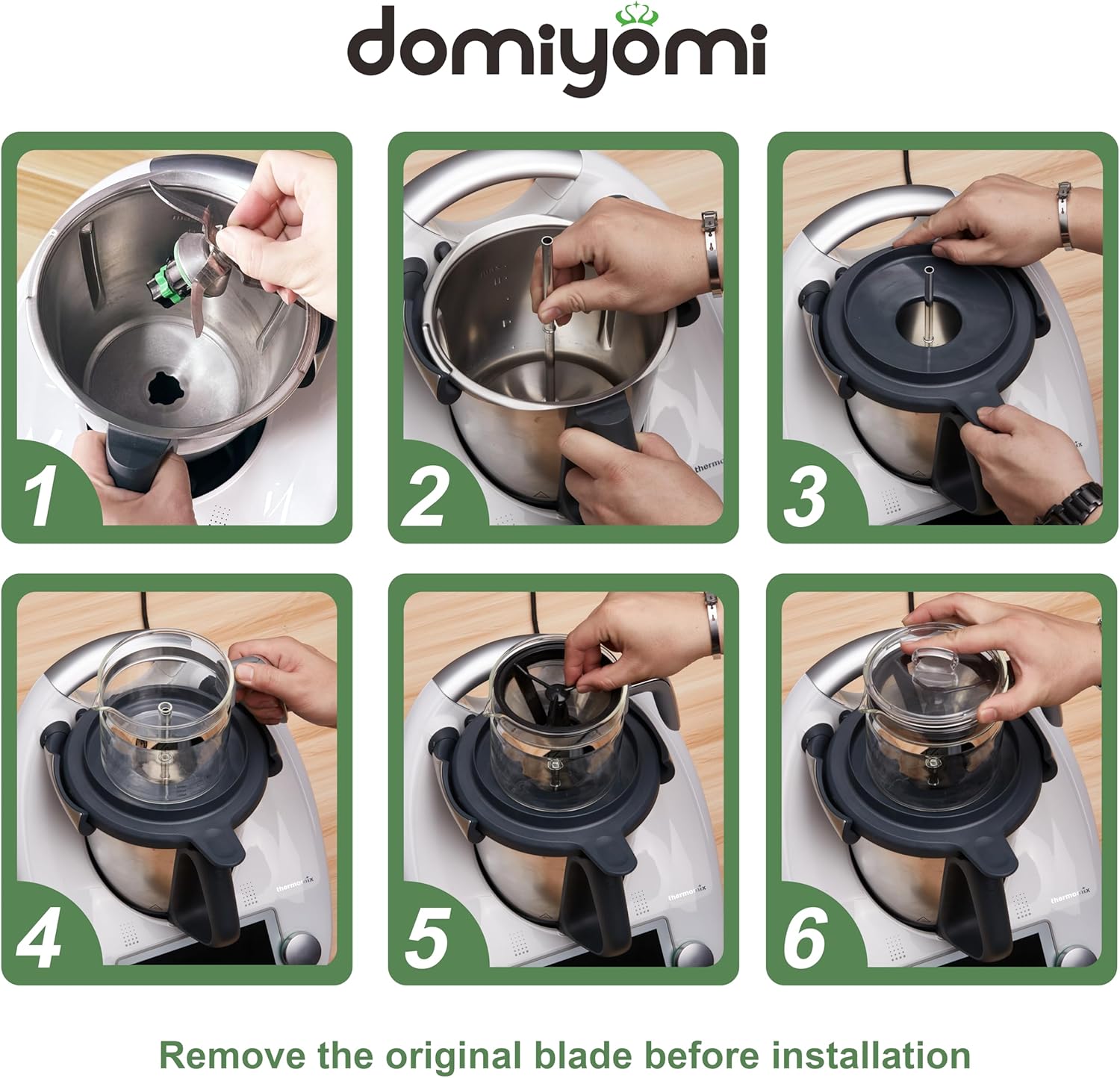 domiyomi

1

2

thermomix

3

4

thermomix

5

thermomix

6

thermomix

Remove the original blade before installation