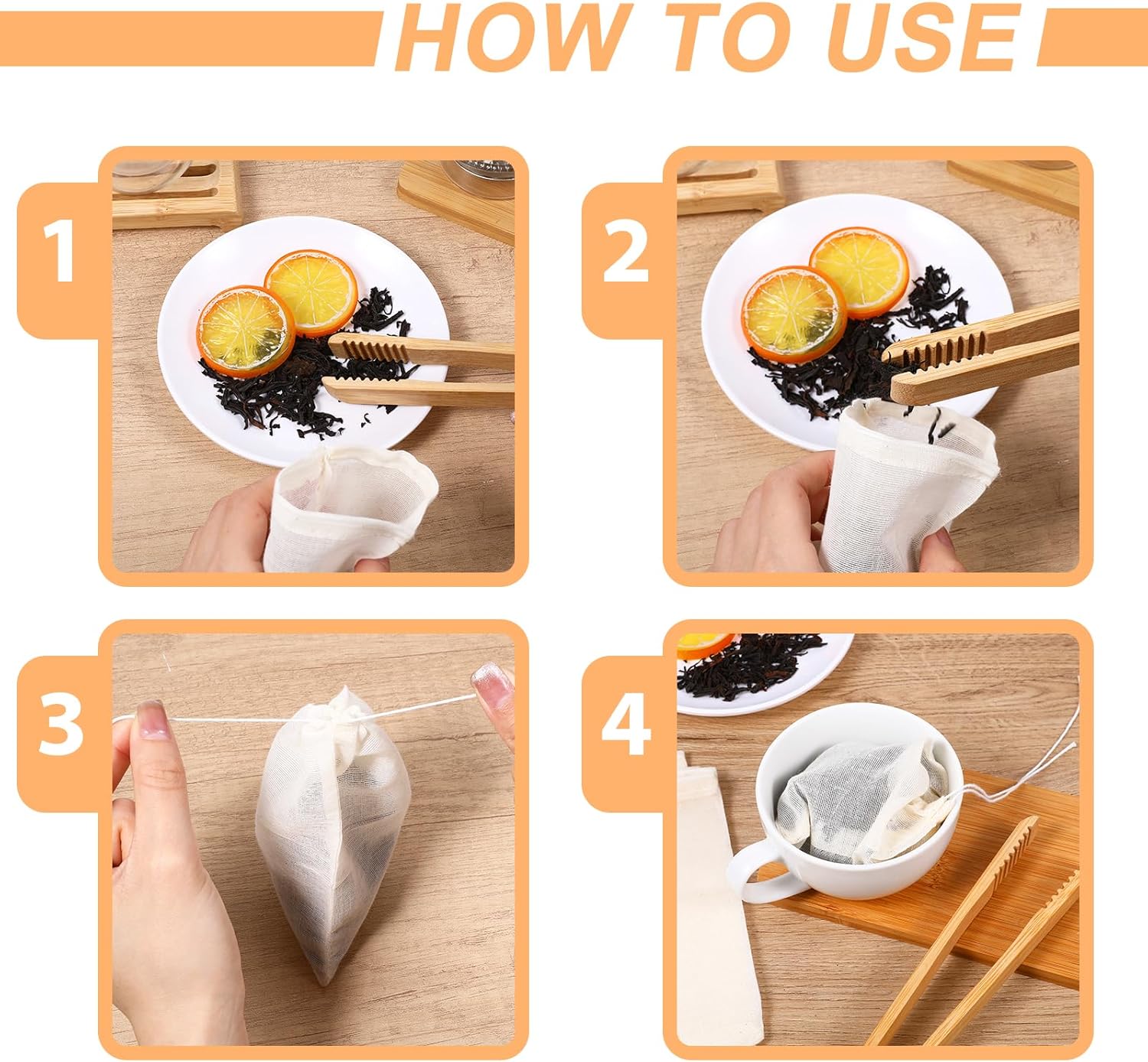 HOW TO USE

1

2

3

4