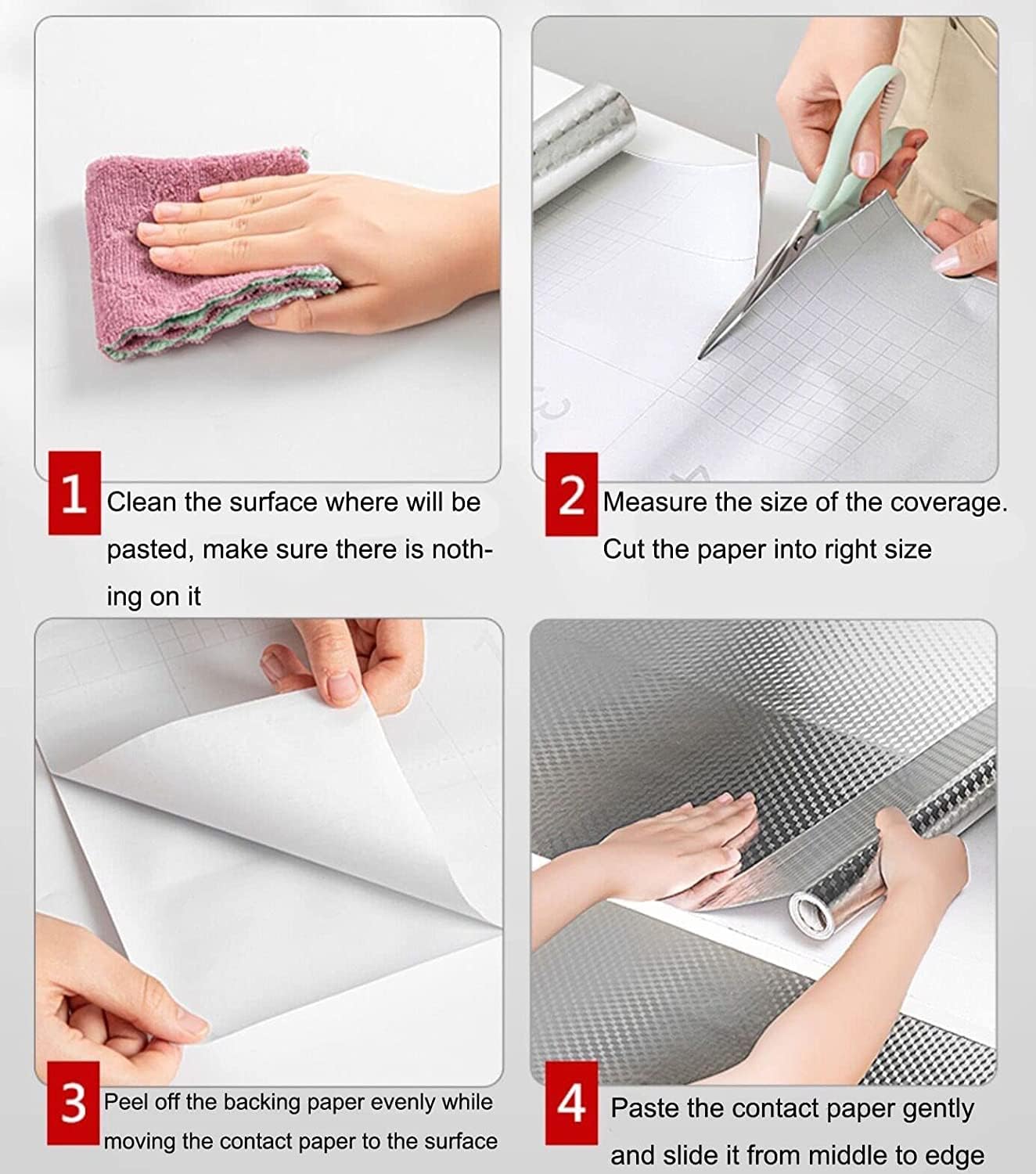 1 Clean the surface where will be pasted, make sure there is nothing on it

2 Measure the size of the coverage. Cut the paper into right size

3 Peel off the backing paper evenly while moving the contact paper to the surface

4 Paste the contact paper gently and slide it from middle to edge