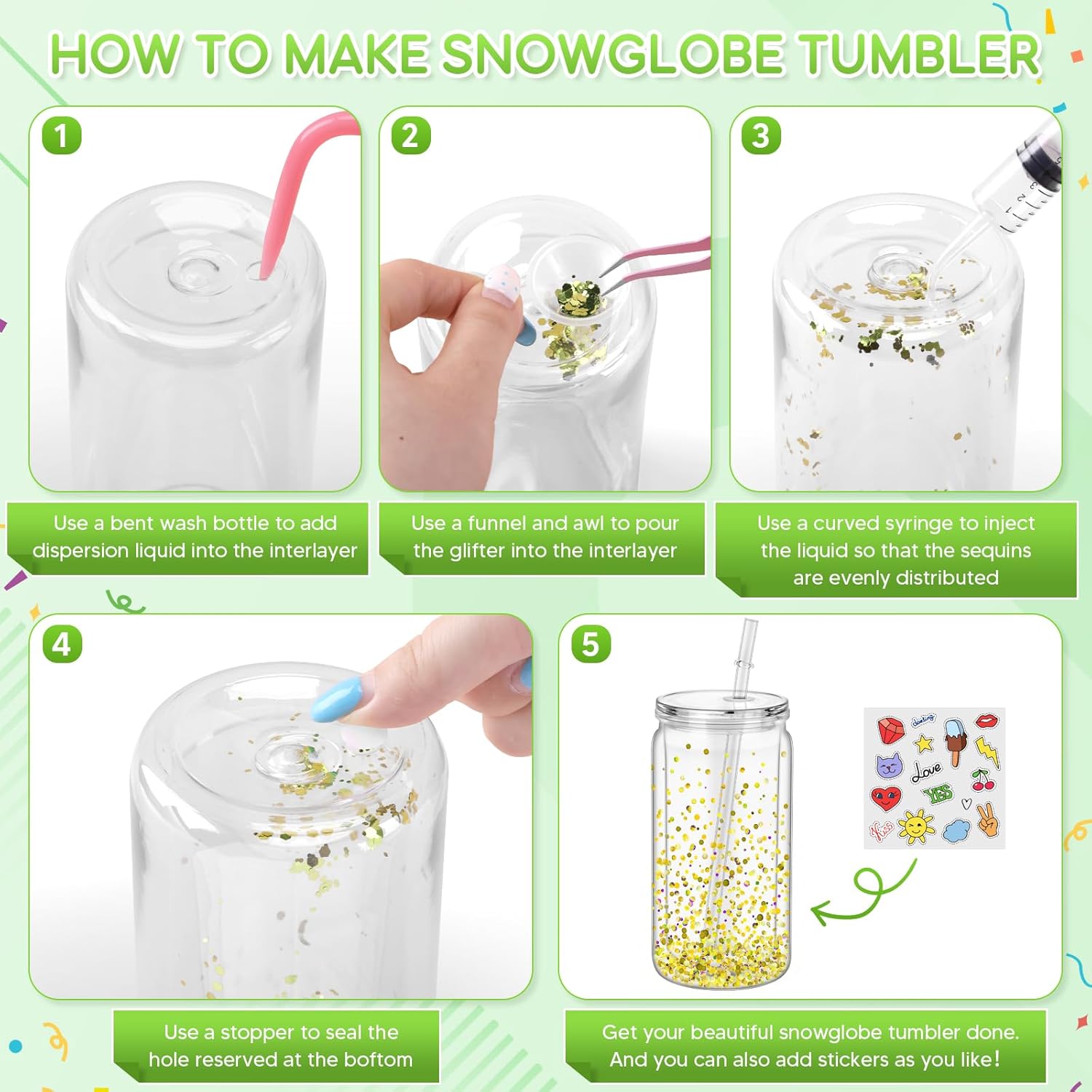 HOW TO MAKE SNOWGLOBE TUMBLER

1

Use a bent wash bottle to add dispersion liquid into the interlayer

2

Use a funnel and awl to pour the glifter into the interlayer

3

Use a curved syringe to inject the liquid so that the sequins are evenly distributed

4

Use a stopper to seal the hole reserved at the boftom

5

darling
Love
YES
Kiss

Get your beautiful snowglobe tumbler done. And you can also add stickers as you like!