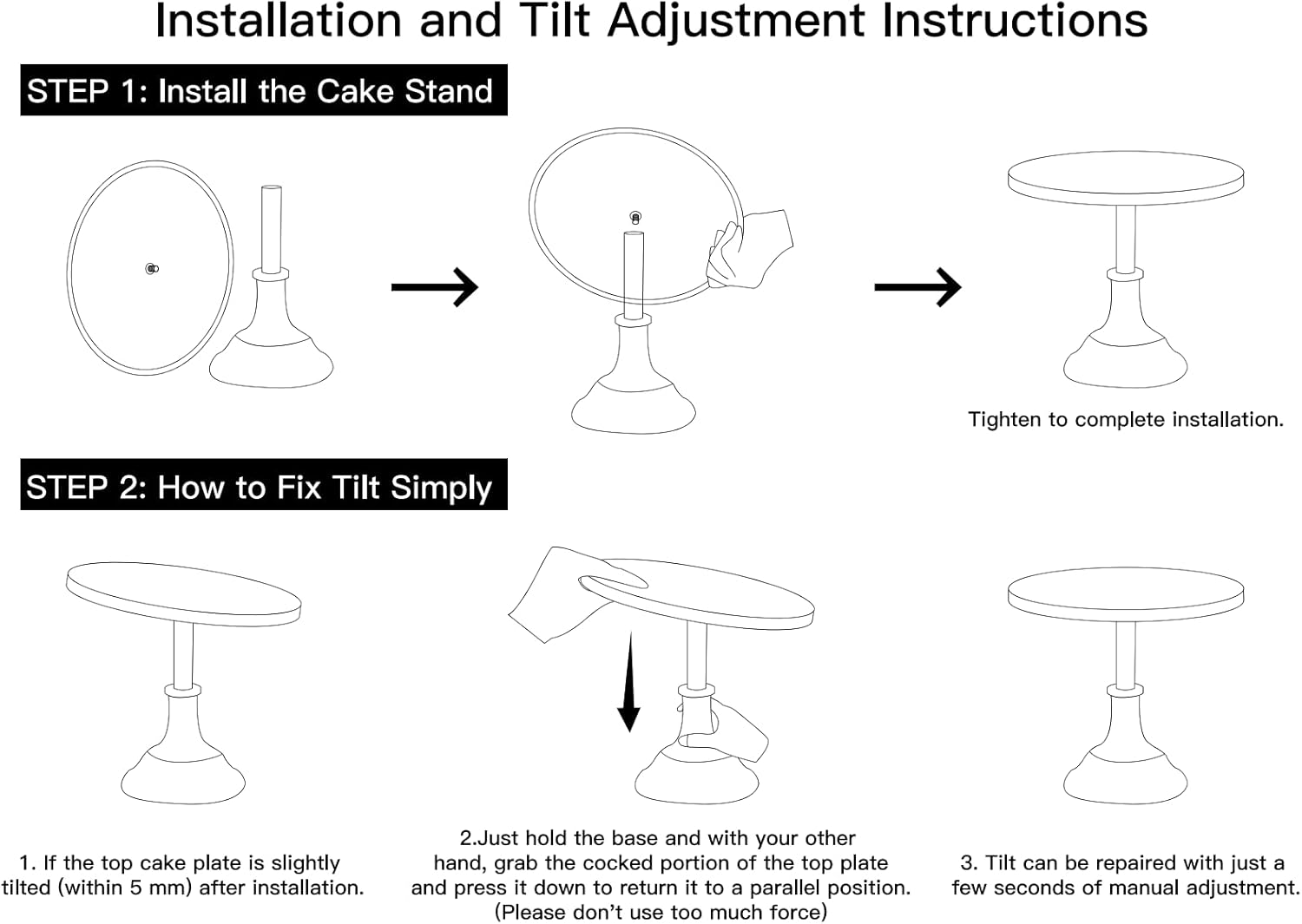 Installation and Tilt Adjustment Instructions

STEP 1: Install the Cake Stand

Tighten to complete installation.

STEP 2: How to Fix Tilt Simply

1. If the top cake plate is slightly tilted (within 5 mm) after installation.

2.Just hold the base and with your other hand, grab the cocked portion of the top plate and press it down to return it to a parallel position. (Please don't use too much force)

3. Tilt can be repaired with just a few seconds of manual adjustment.