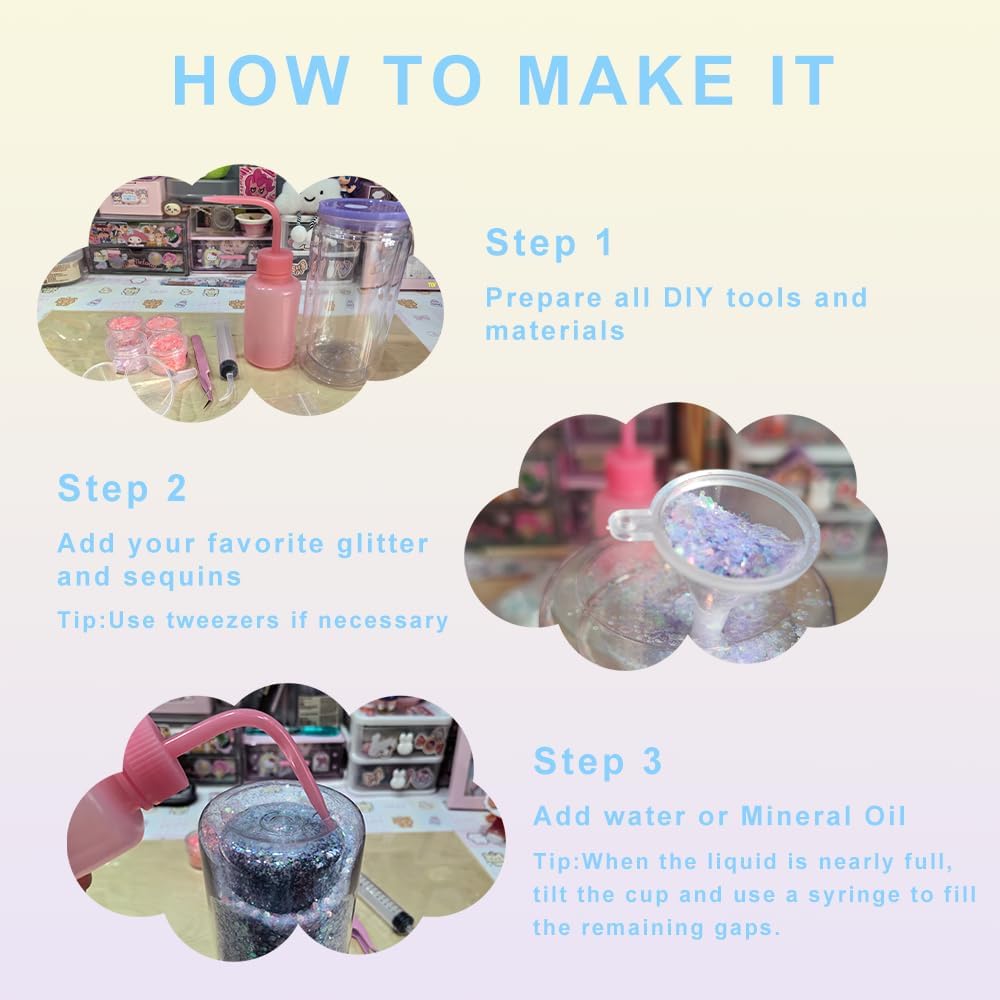 HOW TO MAKE IT

Step 1

Prepare all DIY tools and materials

Step 2

Add your favorite glitter and sequins

Tip:Use tweezers if necessary

Step 3

Add water or Mineral Oil

Tip:When the liquid is nearly full, tilt the cup and use a syringe to fill the remaining gaps.