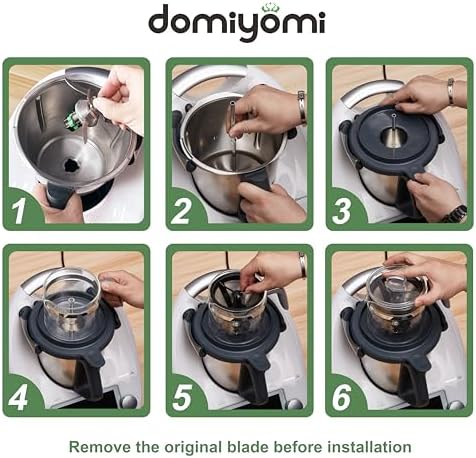 domiyomi

1

2

3

4

5

6

Remove the original blade before installation