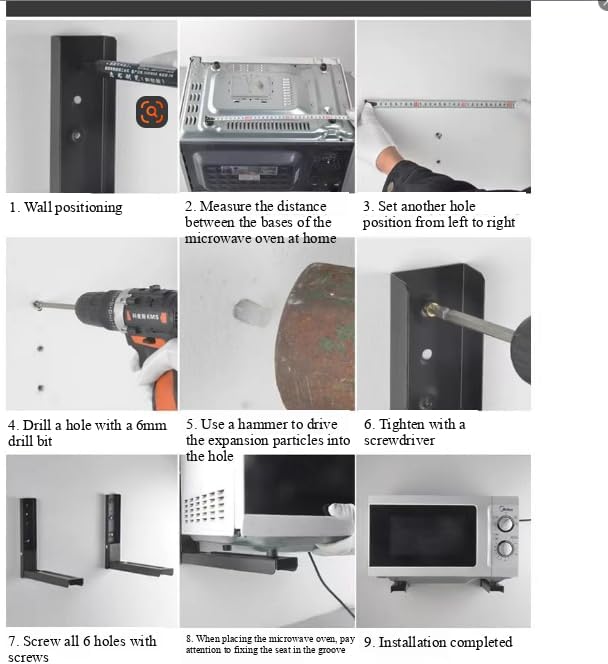 1. Wall positioning

2. Measure the distance between the bases of the microwave oven at home

3. Set another hole position from left to right

4. Drill a hole with a 6mm drill bit

5. Use a hammer to drive the expansion particles into the hole

6. Tighten with a screwdriver

7. Screw all 6 holes with screws

8. When placing the microwave oven, pay attention to fixing the seat in the groove

9. Installation completed