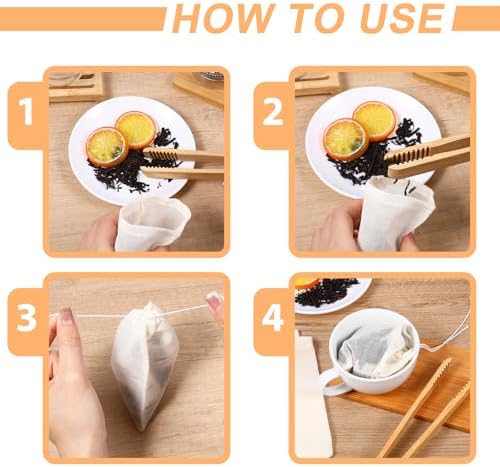 HOW TO USE

1

2

3

4