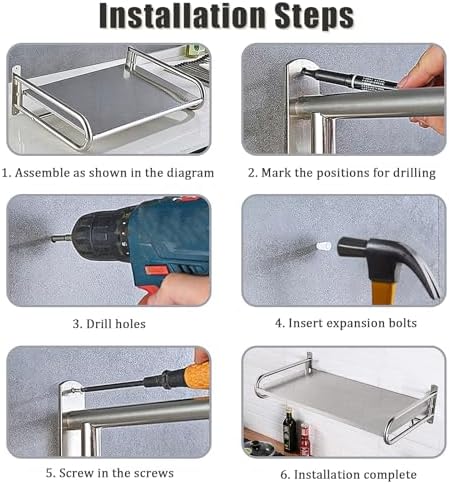 Installation Steps

1. Assemble as shown in the diagram

2. Mark the positions for drilling

3. Drill holes

4. Insert expansion bolts

5. Screw in the screws

6. Installation complete