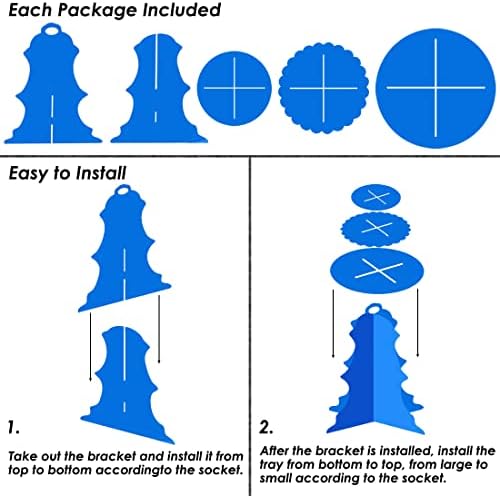 Each Package Included

Easy to Install

1.

Take out the bracket and install it from top to bottom accordingto the socket.

2.

After the bracket is installed, install the tray from bottom to top, from large to small according to the socket.