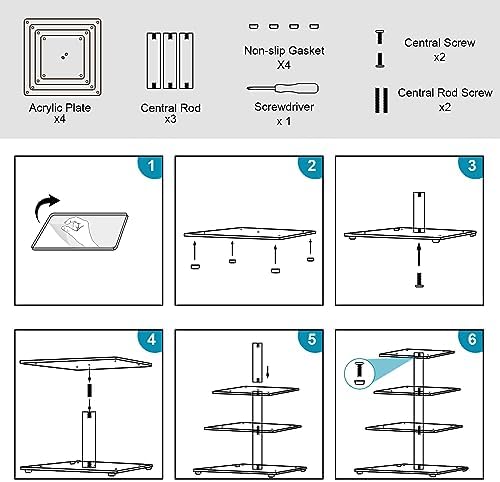 Acrylic Plate
x4

Central Rod
x3

Non-slip Gasket
X4

Screwdriver
x 1

Central Screw
x2

Central Rod Screw
x2

1

2

3

4

5

6