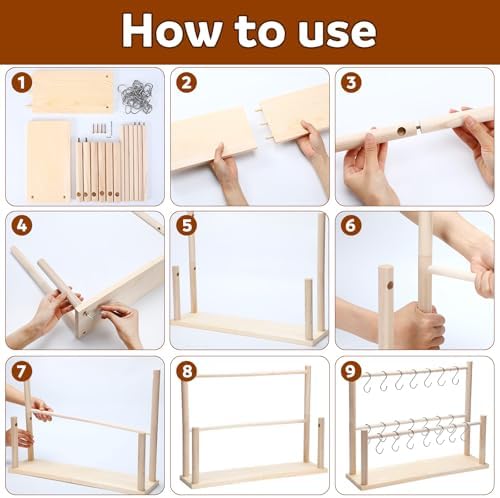 How to use

1

2

3

4

5

6

7

8

9