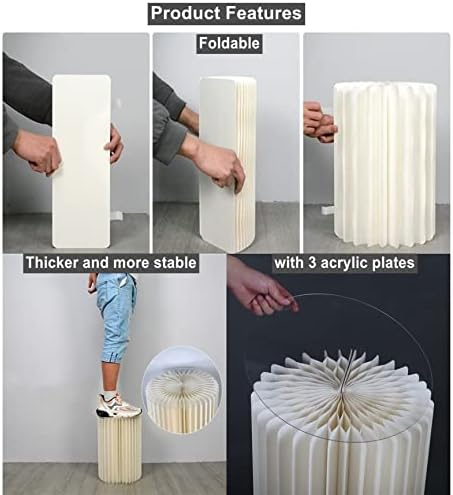 Product Features

Foldable

Thicker and more stable

with 3 acrylic plates