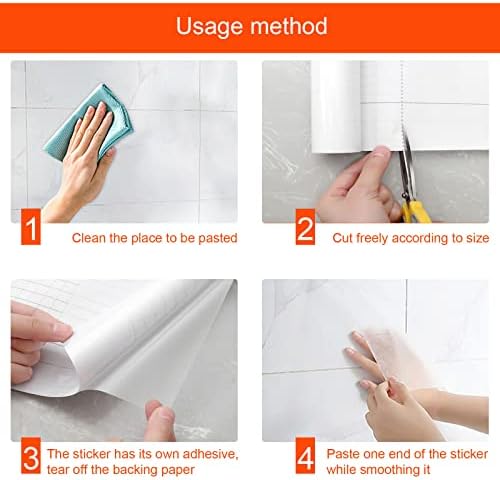 Usage method

1 Clean the place to be pasted

2 Cut freely according to size

3 The sticker has its own adhesive, tear off the backing paper

4 Paste one end of the sticker while smoothing it