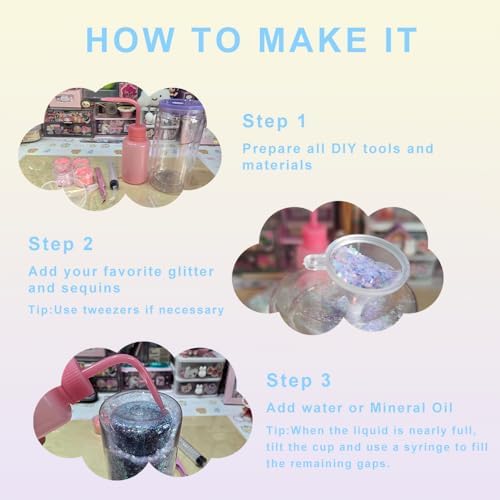 HOW TO MAKE IT

Step 1

Prepare all DIY tools and materials

Step 2

Add your favorite glitter and sequins

Tip:Use tweezers if necessary

Step 3

Add water or Mineral Oil

Tip:When the liquid is nearly full, tilt the cup and use a syringe to fill the remaining gaps.